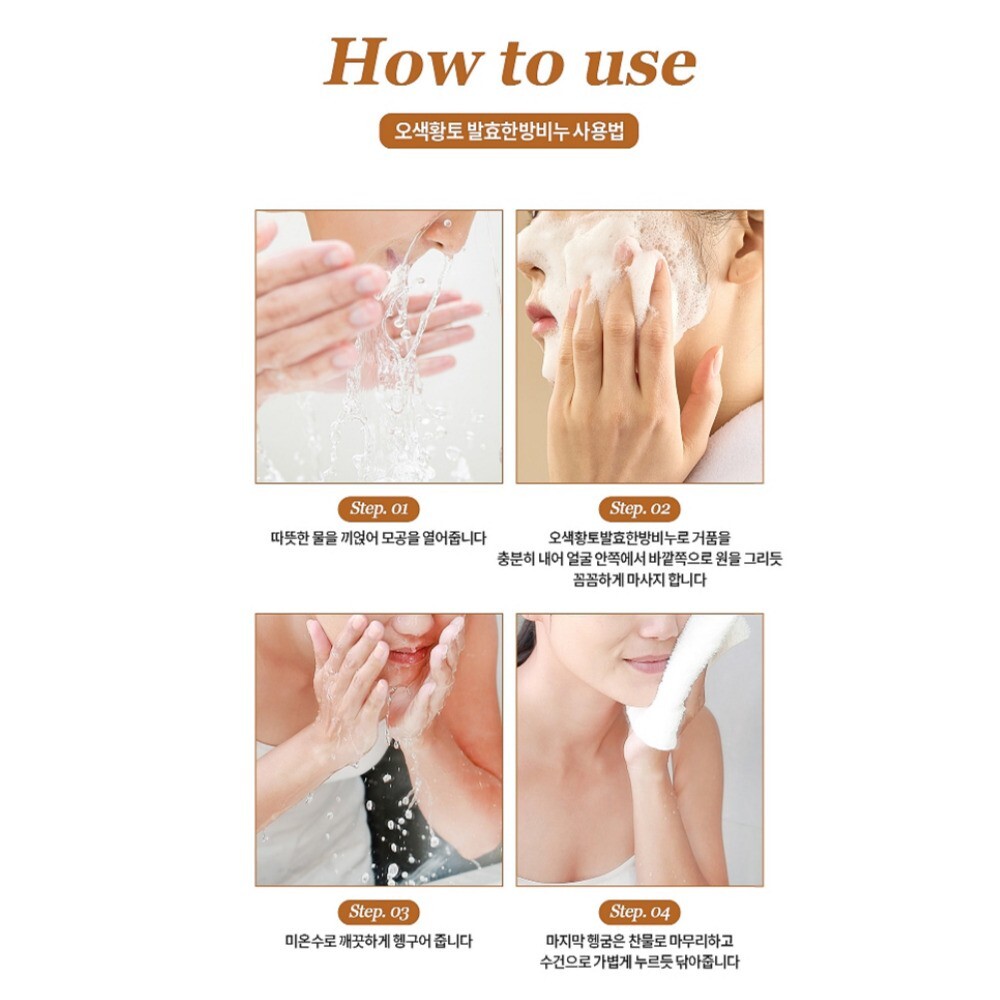 How to use

오색황토 발효한방비누 사용법

Step. 01

따뜻한 물을 끼얹어 모공을 열어줍니다

Step. 02

오색황토발효한방비누로 거품을 충분히 내어 얼굴 안쪽에서 바깥쪽으로 원을 그리듯 꼼꼼하게 마사지 합니다

Step. 03

미온수로 깨끗하게 헹구어 줍니다

Step. 04

마지막 헹굼은 찬물로 마무리하고 수건으로 가볍게 누르듯 닦아줍니다