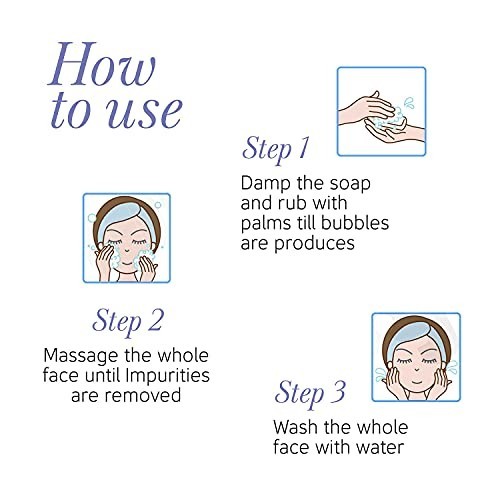 How to use

Step 1

Damp the soap and rub with palms till bubbles are produces

Step 2

Massage the whole face until Impurities are removed

Step 3

Wash the whole face with water