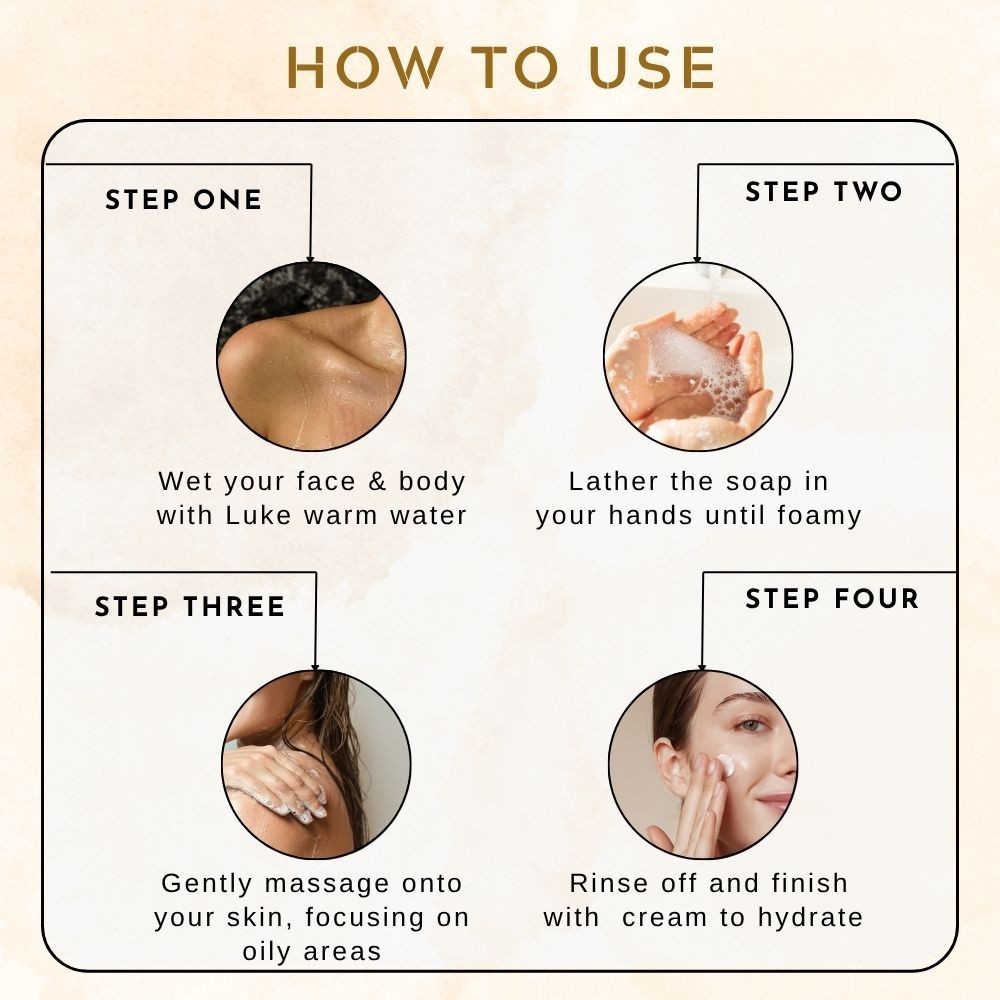 HOW TO USE

STEP ONE

Wet your face & body with Luke warm water

STEP TWO

Lather the soap in your hands until foamy

STEP THREE

Gently massage onto your skin, focusing on oily areas

STEP FOUR

Rinse off and finish with  cream to hydrate