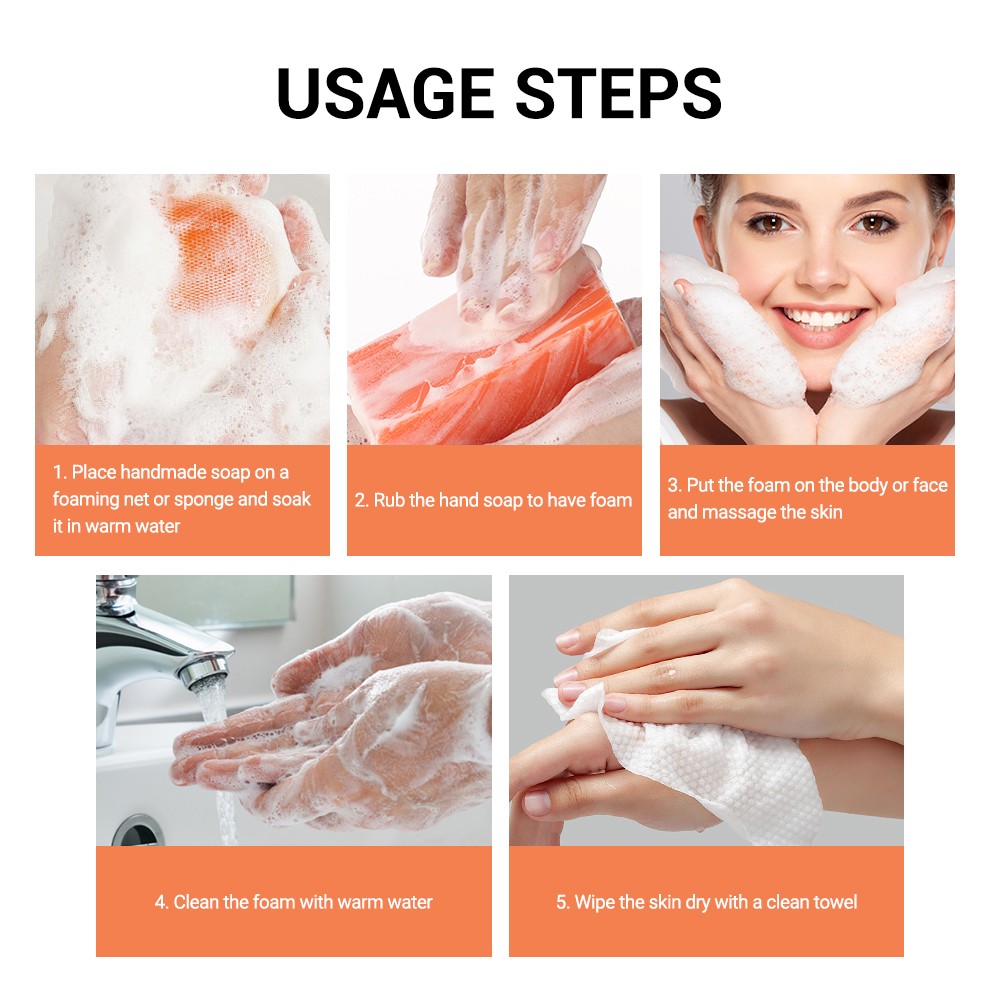 USAGE STEPS

1. Place handmade soap on a foaming net or sponge and soak it in warm water

2. Rub the hand soap to have foam

3. Put the foam on the body or face and massage the skin

4. Clean the foam with warm water

5. Wipe the skin dry with a clean towel