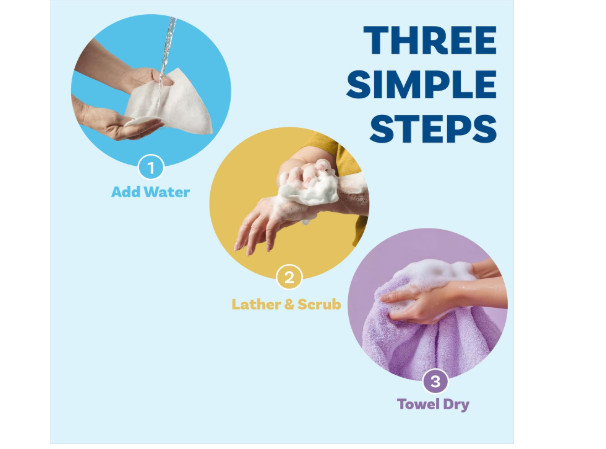 THREE SIMPLE STEPS

1
Add Water

2
Lather & Scrub

3
Towel Dry